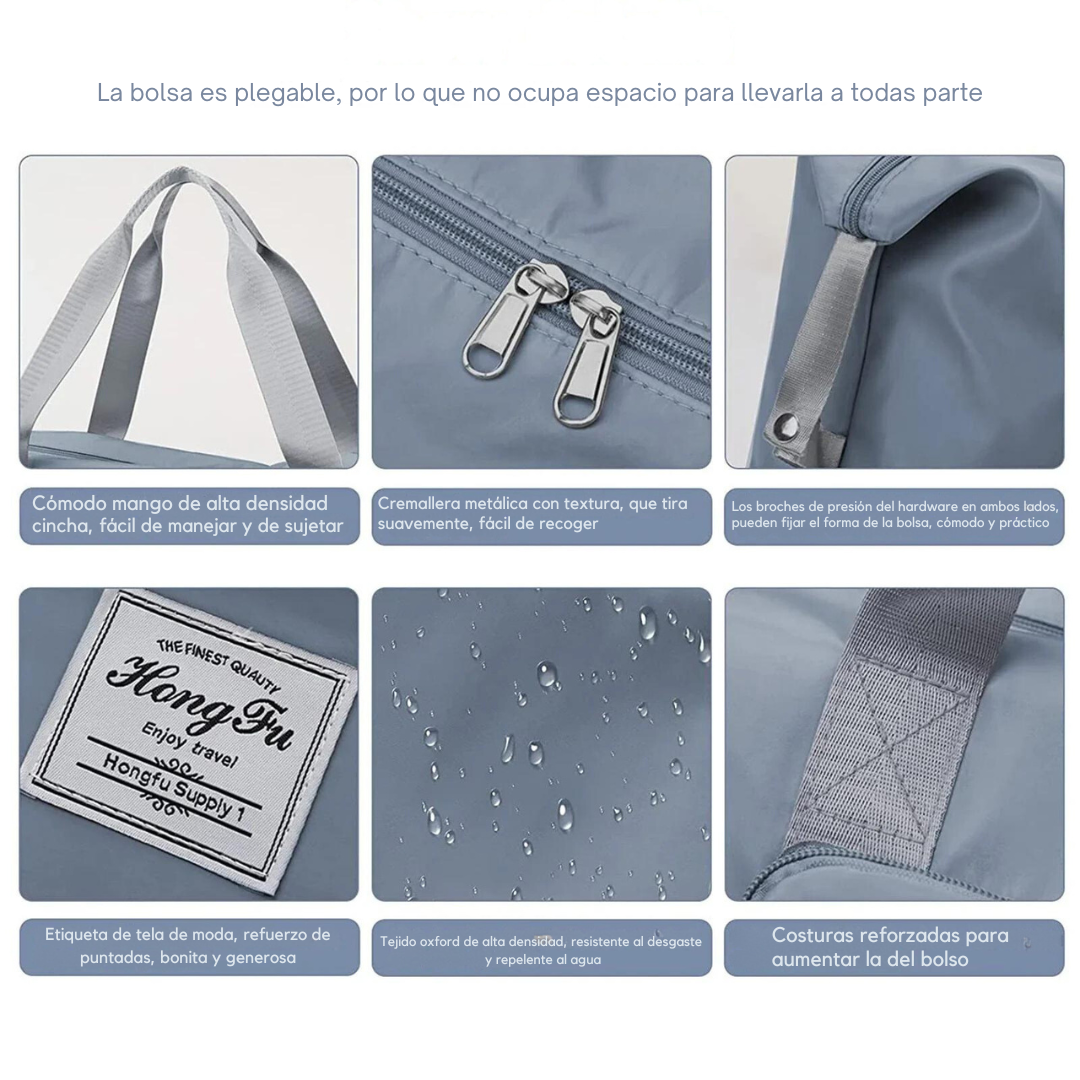 La bolsa es plegable, por lo que no ocupa espacio para llevarla a todas parte

Cómodo mango de alta densidad cincha, fácil de manejar y de sujetar

Cremallera metálica con textura, que tira suavemente, fácil de recoger

Los broches de presión del hardware en ambos lados, pueden fijar el forma de la bolsa, cómodo y práctico

THE FINEST QUALITY
Hong Fu
Enjoy travel
Hongfu Supply 1

Etiqueta de tela de moda, refuerzo de puntadas, bonita y generosa

Tejido oxford de alta densidad, resistente al desgaste y repelente al agua

Costuras reforzadas para aumentar la del bolso