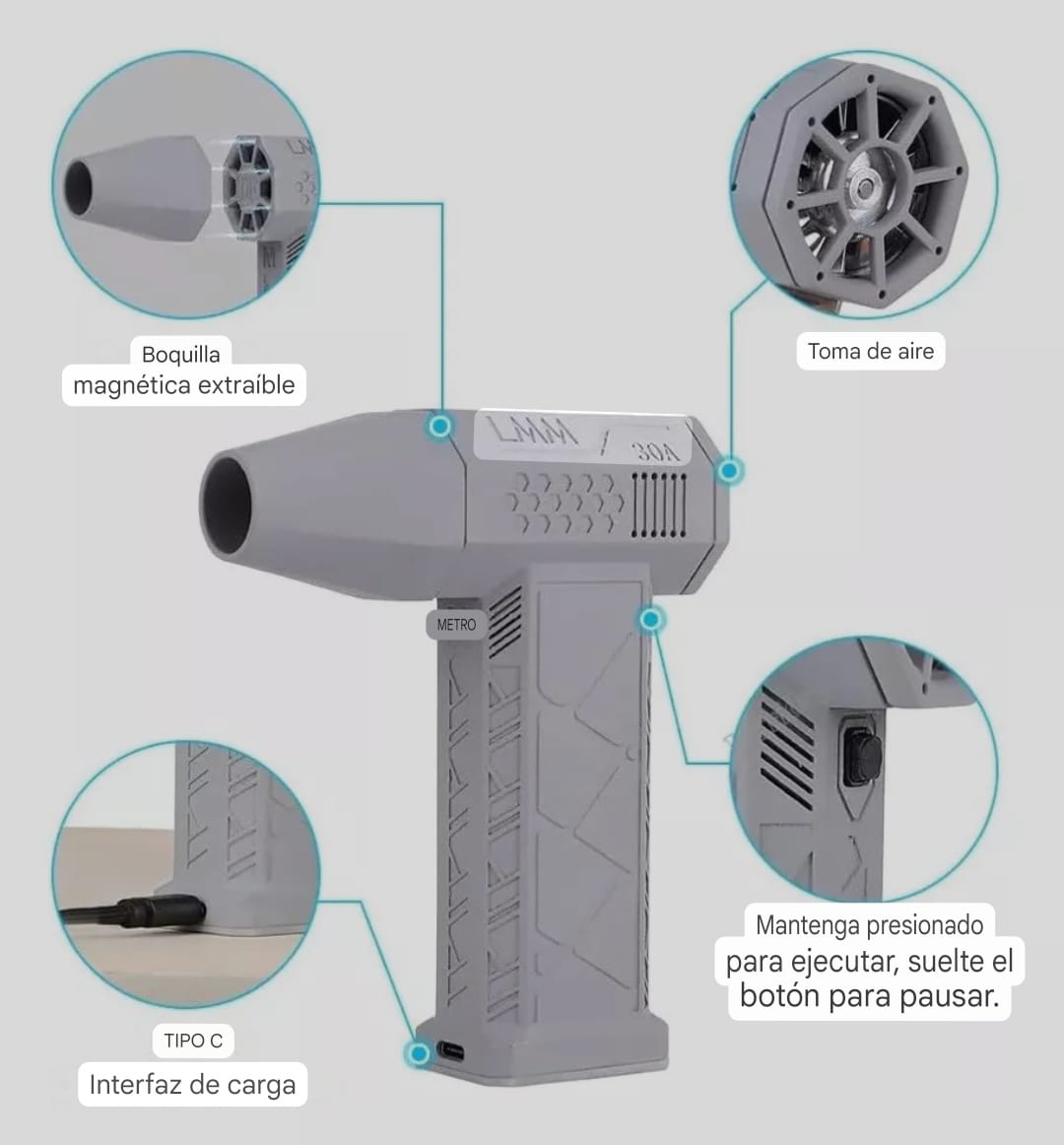 Boquilla
magnética extraíble

Toma de aire

LMM / 30A

METRO

Mantenga presionado
para ejecutar, suelte el
botón para pausar.

TIPO C
Interfaz de carga