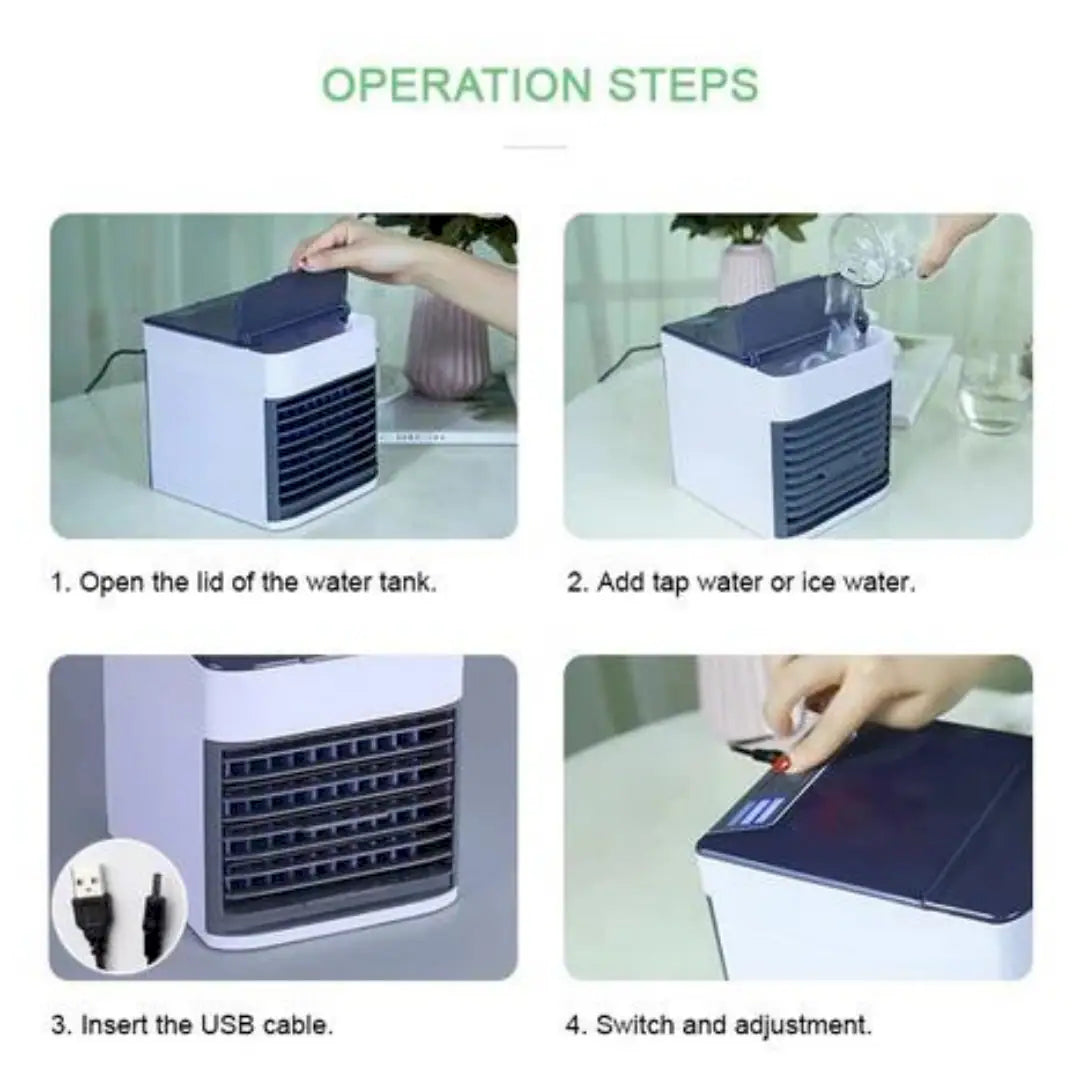 OPERATION STEPS

1. Open the lid of the water tank.

2. Add tap water or ice water.

3. Insert the USB cable.

4. Switch and adjustment.